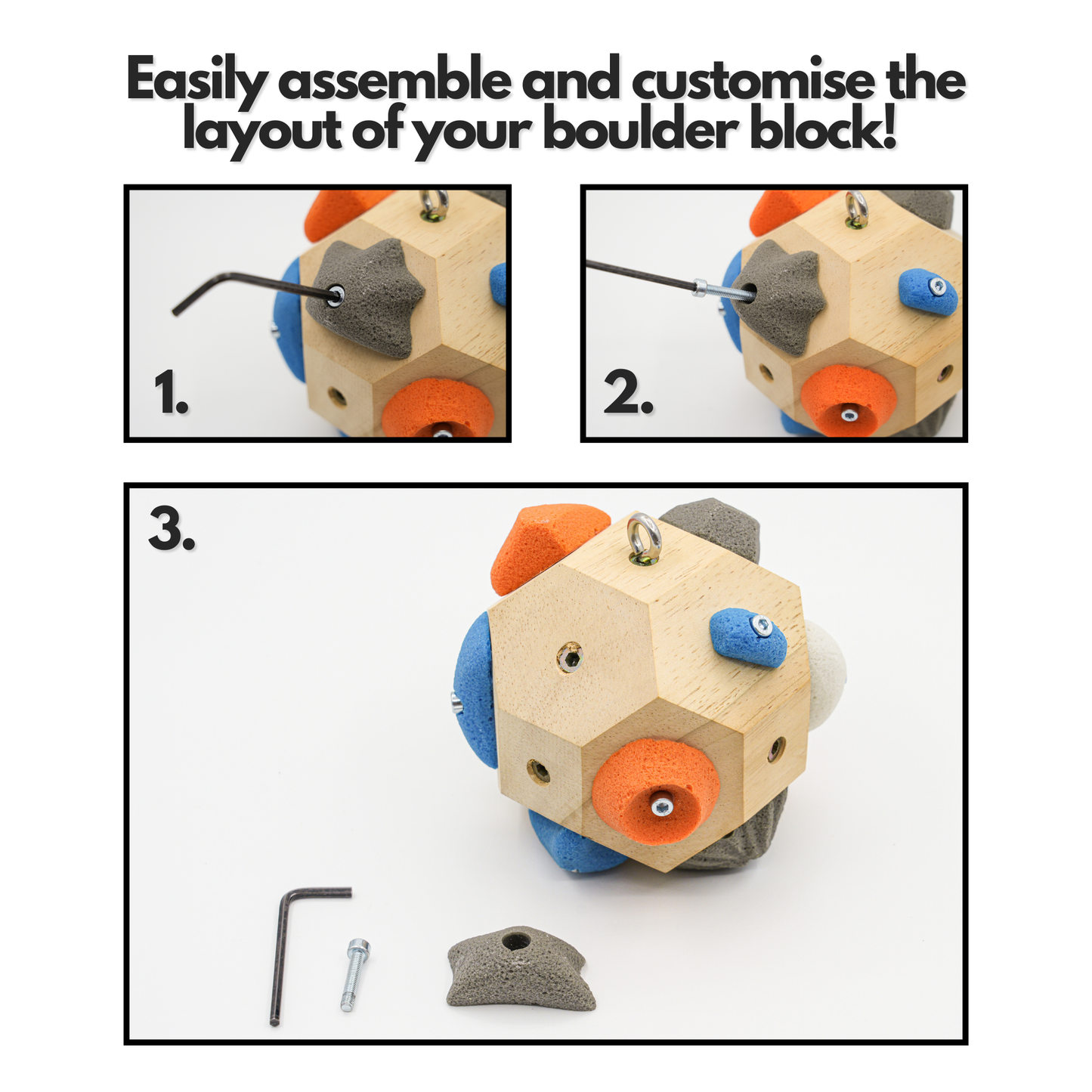 Easily assemble and customise the layout of your boulder block!

1.

2.

3.