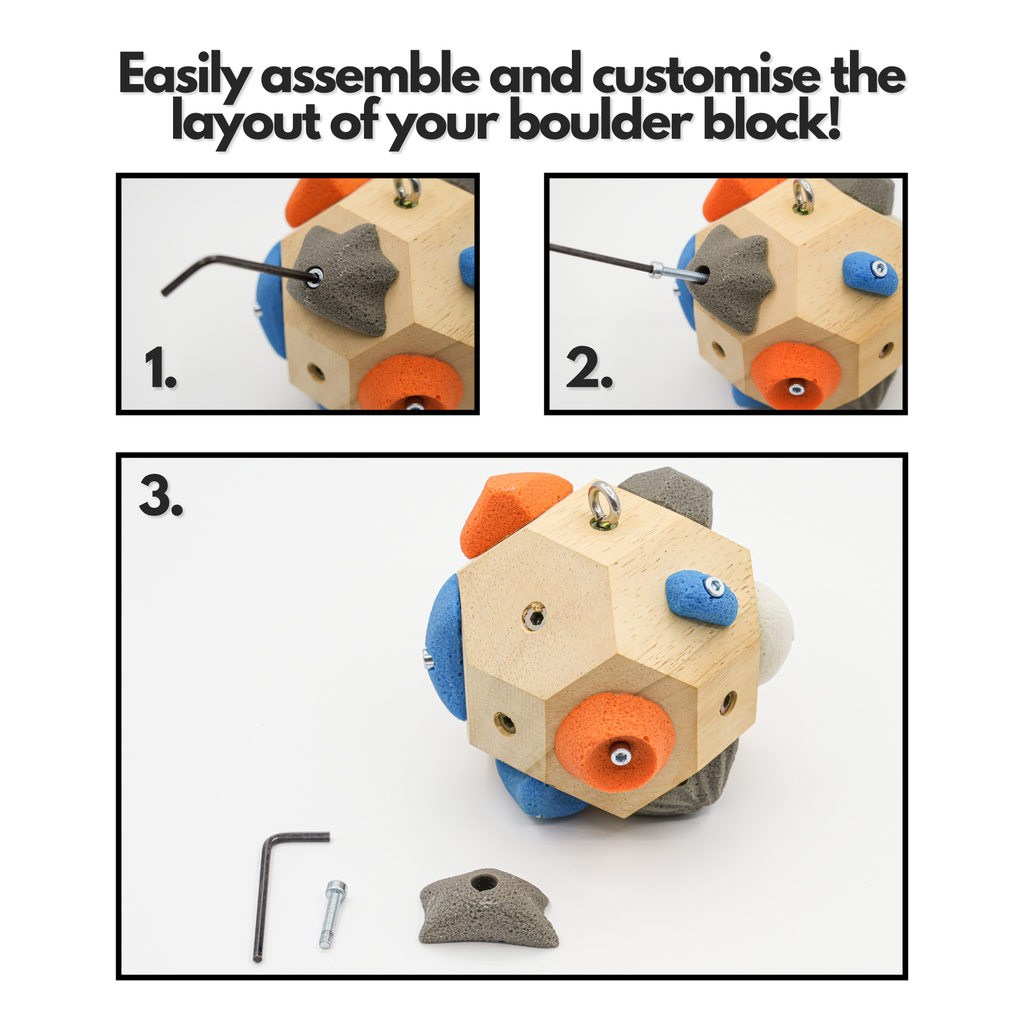 Easily assemble and customise the layout of your boulder block!

1.

2.

3.