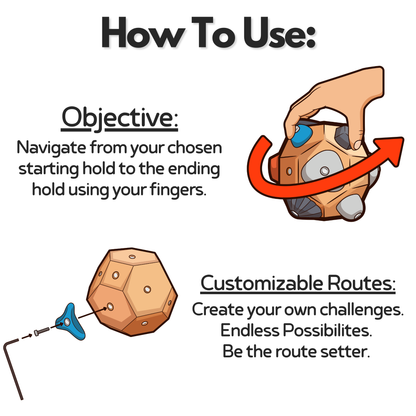 How To Use:

Objective:

Navigate from your chosen starting hold to the ending hold using your fingers.

Customizable Routes:

Create your own challenges. Endless Possibilites. Be the route setter.