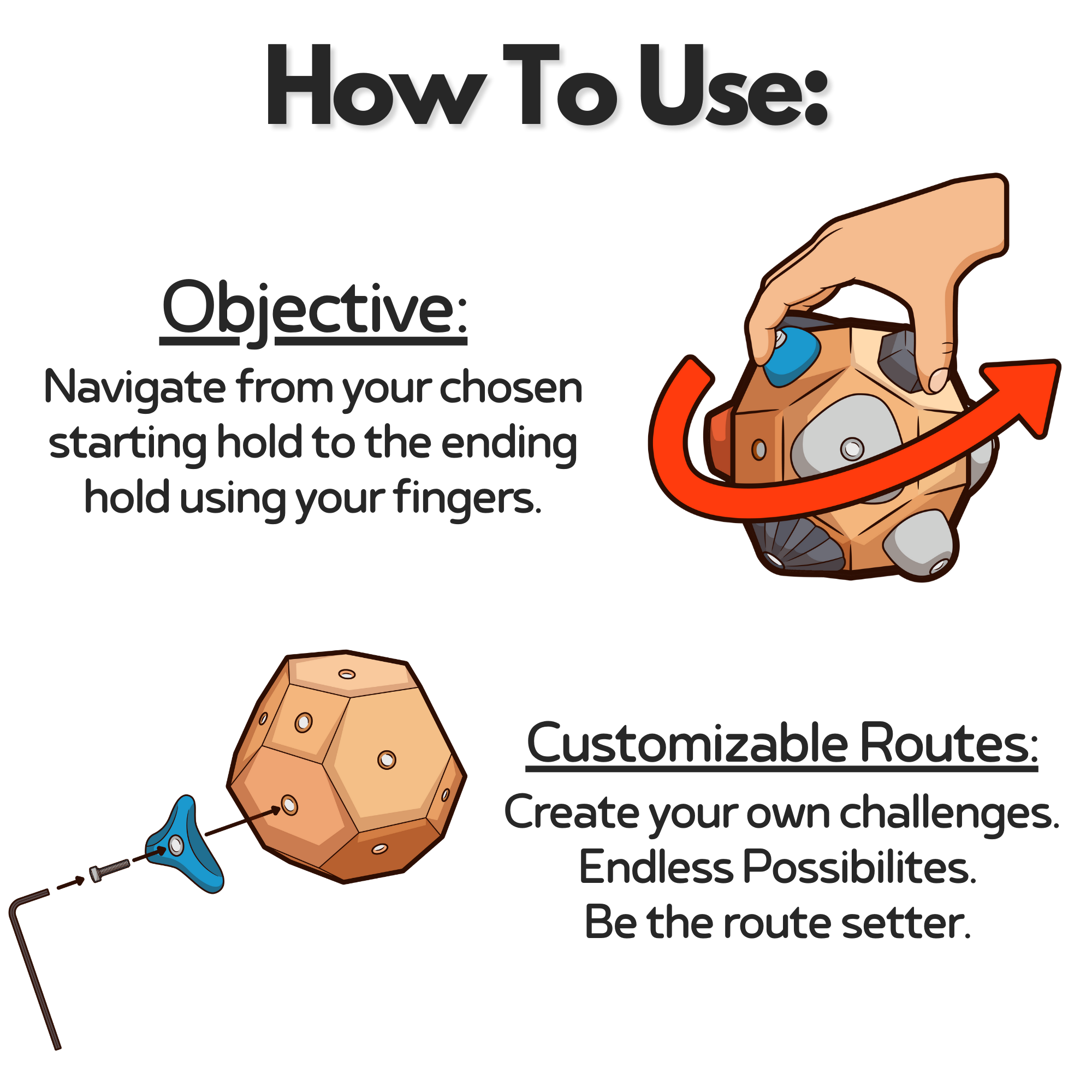 How To Use:

Objective:

Navigate from your chosen starting hold to the ending hold using your fingers.

Customizable Routes:

Create your own challenges.
Endless Possibilites.
Be the route setter.